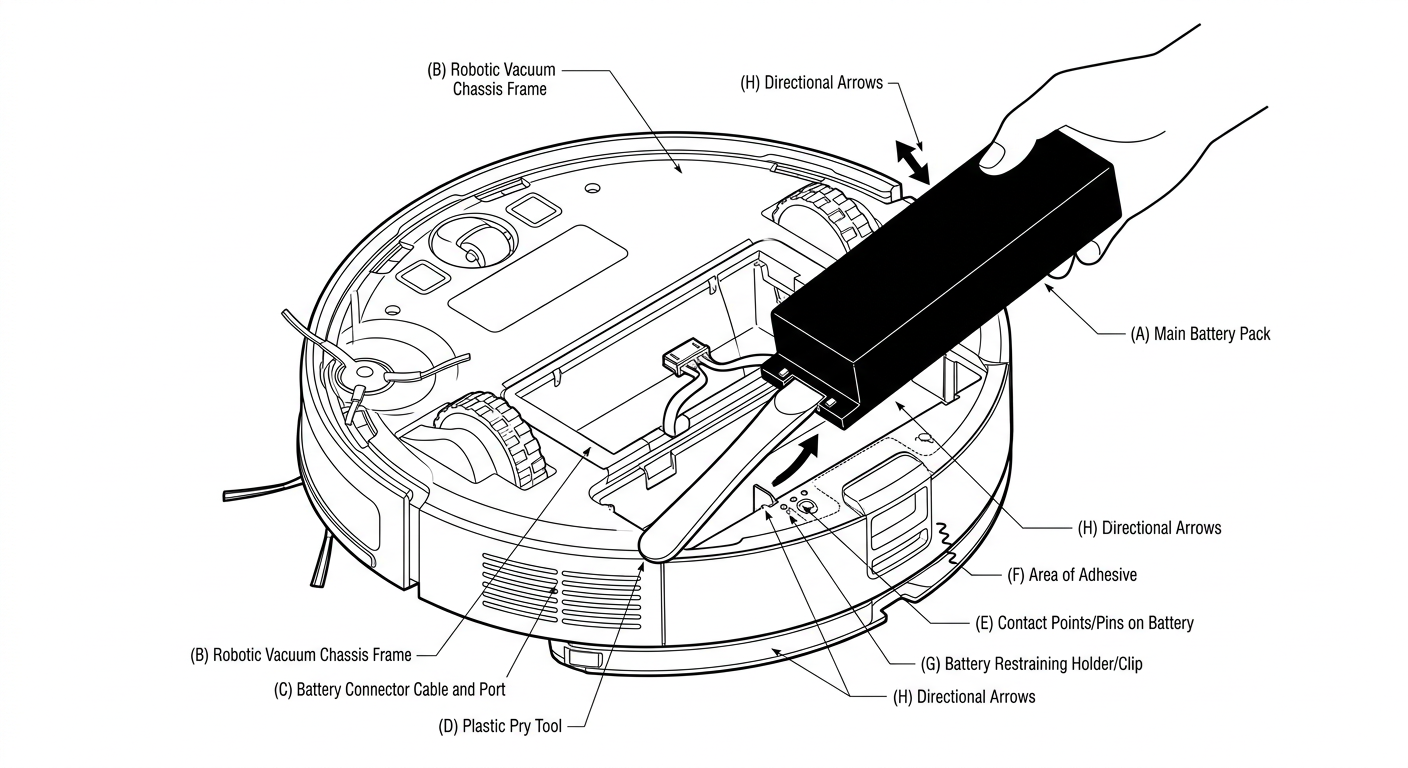 (B) Robotic Vacuum Chassis Frame

(H) Directional Arrows

(A) Main Battery Pack

(H) Directional Arrows

(F) Area of Adhesive

(E) Contact Points/Pins on Battery

(G) Battery Restraining Holder/Clip

(H) Directional Arrows

(B) Robotic Vacuum Chassis Frame

(C) Battery Connector Cable and Port

(D) Plastic Pry Tool